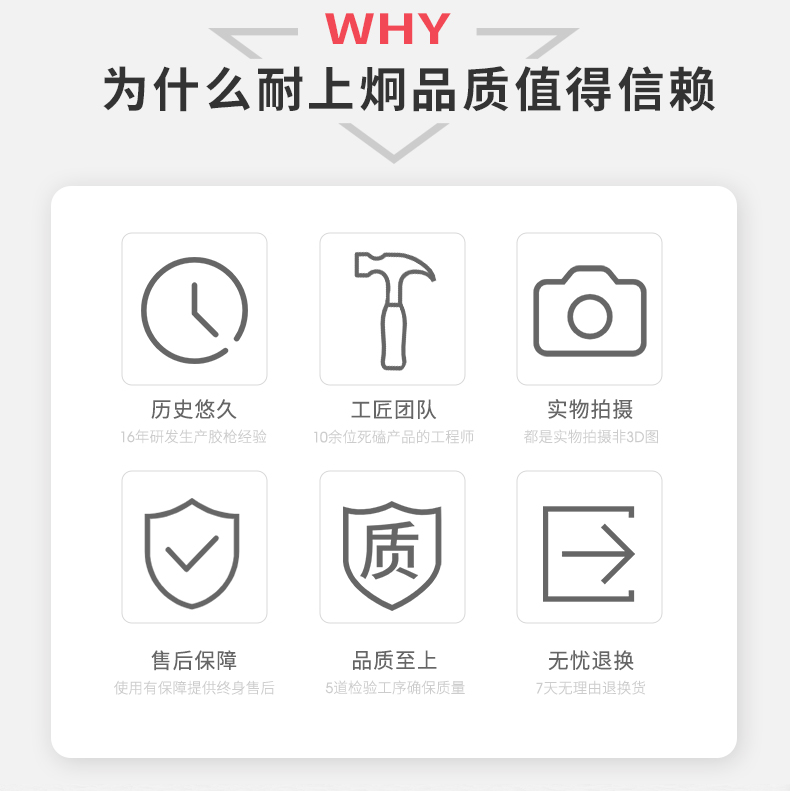 WHY

为什么耐上炯品质值得信赖

历史悠久
16年研发生产胶枪经验

工匠团队
10余位死磕产品的工程师

实物拍摄
都是实物拍摄非3D图

质

售后保障
使用有保障提供终身售后

品质至上
5道检验工序确保质量

无忧退换
7天无理由退换货